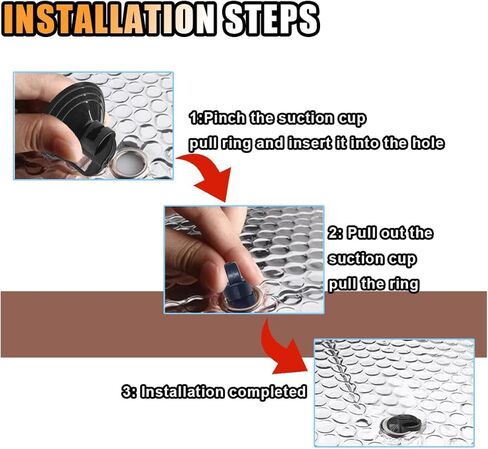 INSTALLATION STEPS

1:Pinch the suction cup pull ring and insert it into the hole

2: Pull out the suction cup pull the ring

3: Installation completed