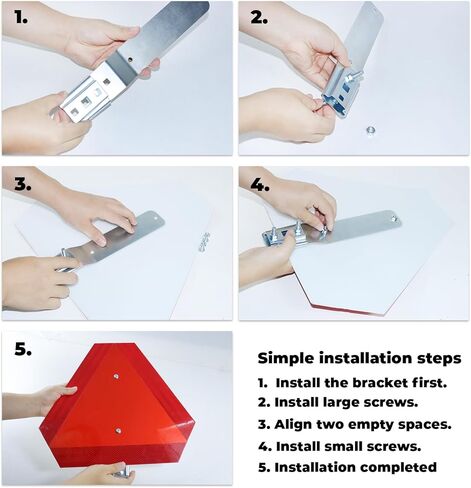 1.

2.

3.

4.

5.

Simple installation steps

1. Install the bracket first.
2. Install large screws.
3. Align two empty spaces.
4. Install small screws.
5. Installation completed