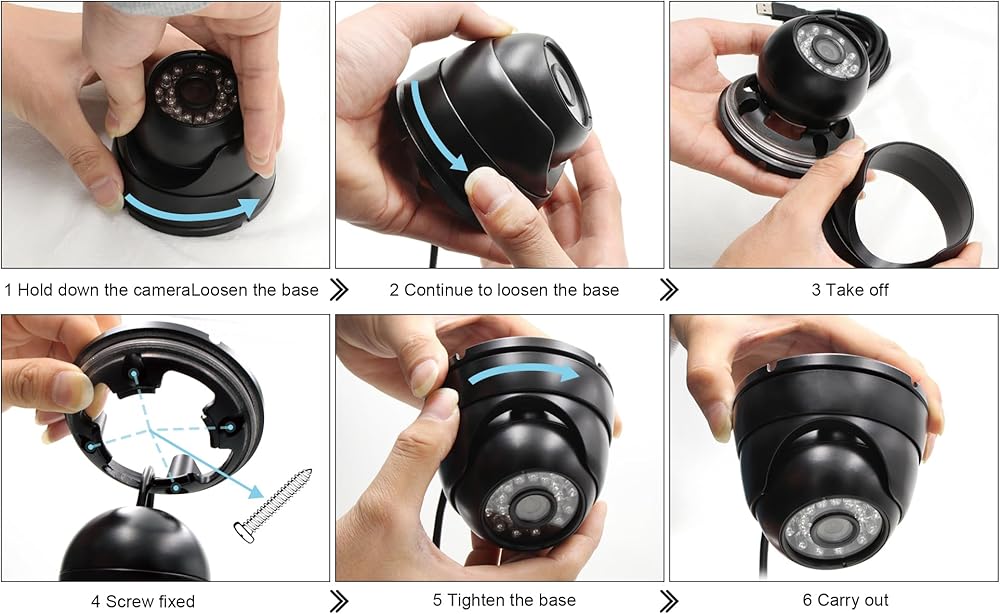 1 Hold down the cameraLoosen the base

2 Continue to loosen the base

3 Take off

4 Screw fixed

5 Tighten the base

6 Carry out