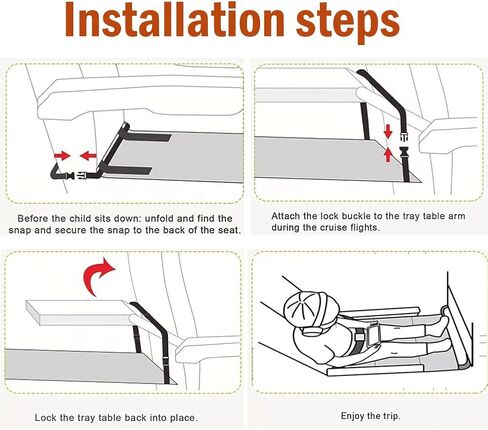 Installation steps

Before the child sits down: unfold and find the snap and secure the snap to the back of the seat.

Attach the lock buckle to the tray table arm during the cruise flights.

Lock the tray table back into place.

Enjoy the trip.