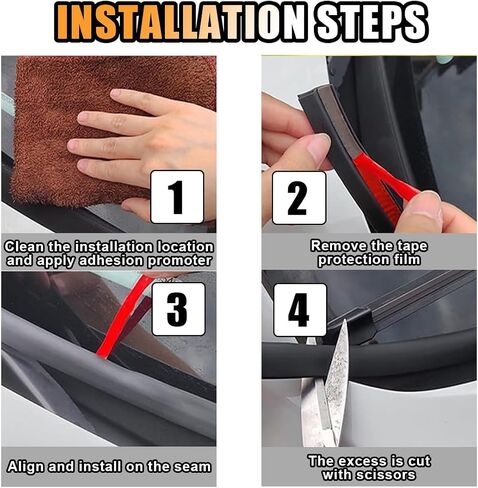 INSTALLATION STEPS

1

Clean the installation location and apply adhesion promoter

2

Remove the tape protection film

3

Align and install on the seam

4

The excess is cut with scissors