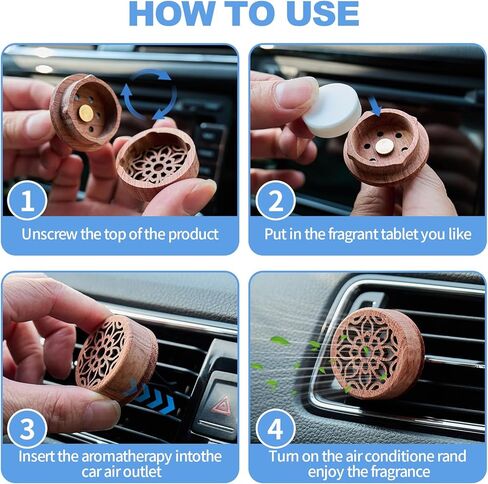 HOW TO USE

1
Unscrew the top of the product

2
Put in the fragrant tablet you like

3
Insert the aromatherapy intothe car air outlet

4
Turn on the air conditione rand enjoy the fragrance