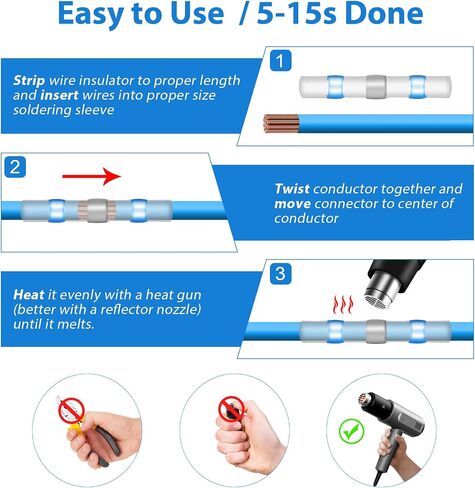 Easy to Use / 5-15s Done

1

Strip wire insulator to proper length and insert wires into proper size soldering sleeve

2

Twist conductor together and move connector to center of conductor

3

Heat it evenly with a heat gun (better with a reflector nozzle) until it melts.