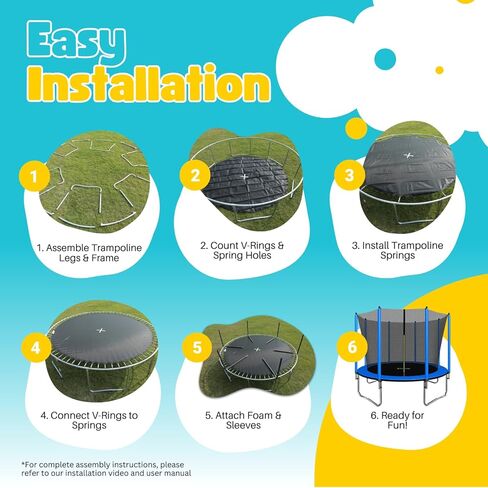 Easy Installation

1
1. Assemble Trampoline Legs & Frame

2
2. Count V-Rings & Spring Holes

3
3. Install Trampoline Springs

4
4. Connect V-Rings to Springs

5
5. Attach Foam & Sleeves

6
6. Ready for Fun!

*For complete assembly instructions, please refer to our installation video and user manual