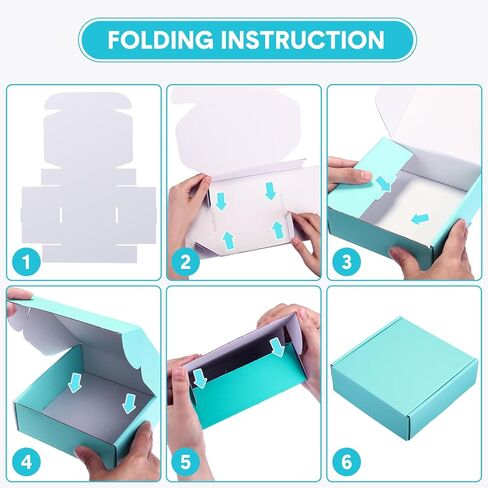 FOLDING INSTRUCTION

1

2

3

4

5

6