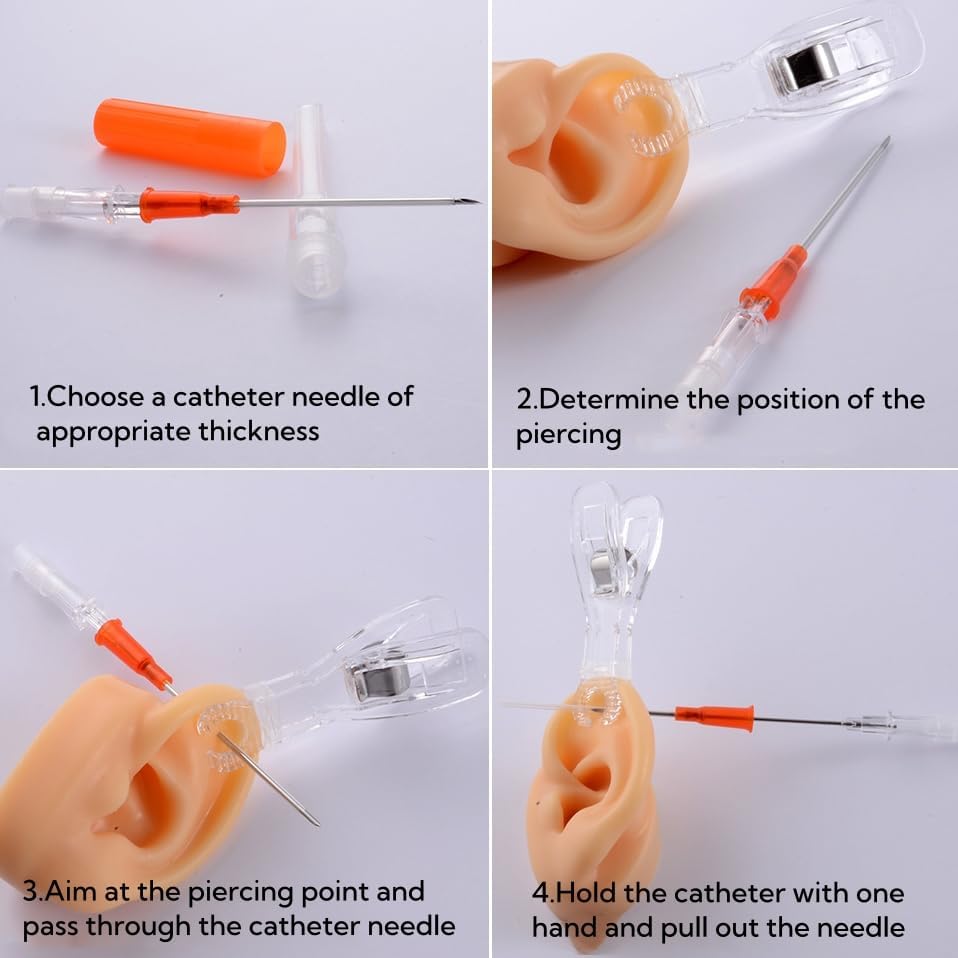 1.Choose a catheter needle of appropriate thickness

2.Determine the position of the piercing

3.Aim at the piercing point and pass through the catheter needle

4.Hold the catheter with one hand and pull out the needle