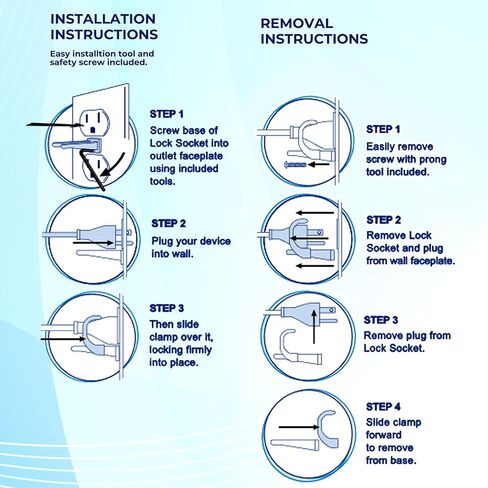 INSTALLATION INSTRUCTIONS

Easy installtion tool and safety screw included.

STEP 1
Screw base of Lock Socket into outlet faceplate using included tools.

STEP 2
Plug your device into wall.

STEP 3
Then slide clamp over it, locking firmly into place.

REMOVAL INSTRUCTIONS

STEP 1
Easily remove screw with prong tool included.

STEP 2
Remove Lock Socket and plug from wall faceplate.

STEP 3
Remove plug from Lock Socket.

STEP 4
Slide clamp forward to remove from base.