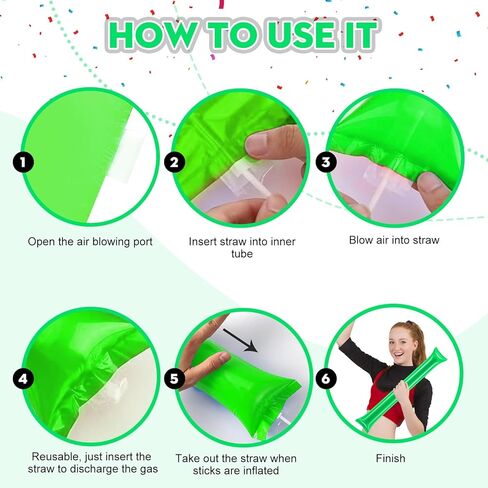 HOW TO USE IT

1

Open the air blowing port

2

Insert straw into inner tube

3

Blow air into straw

4

Reusable, just insert the straw to discharge the gas

5

Take out the straw when sticks are inflated

6

Finish