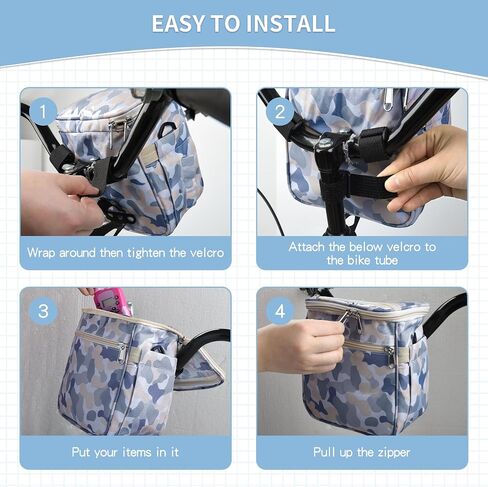 EASY TO INSTALL

1

Wrap around then tighten the velcro

2

Attach the below velcro to the bike tube

3

Put your items in it

4

Pull up the zipper