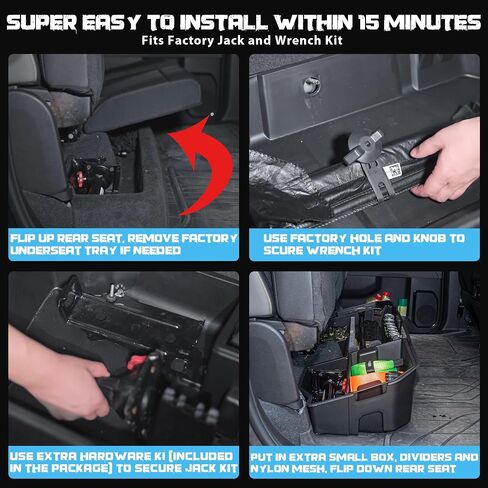 SUPER EASY TO INSTALL WITHIN 15 MINUTES
Fits Factory Jack and Wrench Kit

FLIP UP REAR SEAT, REMOVE FACTORY UNDERSEAT TRAY IF NEEDED

USE FACTORY HOLE AND KNOB TO SCURE WRENCH KIT

USE EXTRA HARDWARE KI (INCLUDED IN THE PACKAGE) TO SECURE JACK KIT

PUT IN EXTRA SMALL BOX, DIVIDERS AND NYLON MESH, FLIP DOWN REAR SEAT