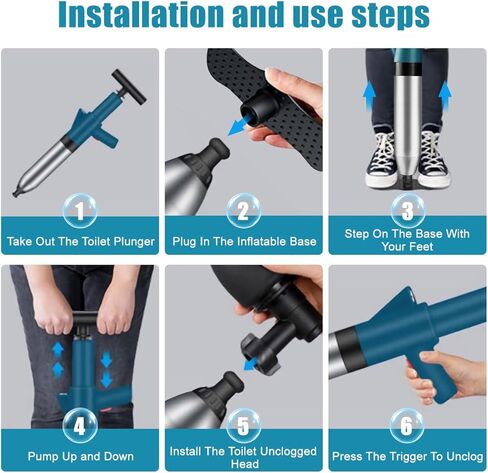 Installation and use steps

1
Take Out The Toilet Plunger

2
Plug In The Inflatable Base

3
Step On The Base With Your Feet

4
Pump Up and Down

5
Install The Toilet Unclogged Head

6
Press The Trigger To Unclog