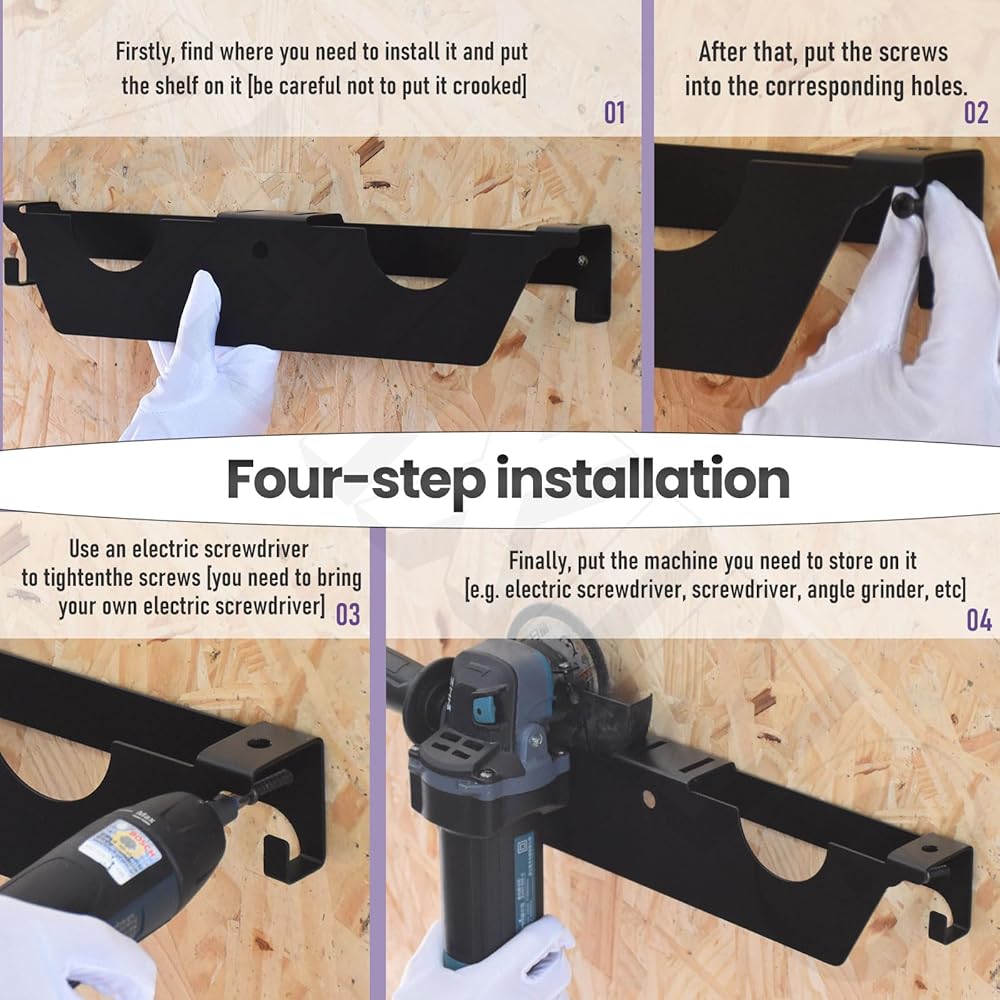 Firstly, find where you need to install it and put the shelf on it [be careful not to put it crooked]

01

After that, put the screws into the corresponding holes.

02

Four-step installation

Use an electric screwdriver to tightenthe screws [you need to bring your own electric screwdriver]

03

Finally, put the machine you need to store on it [e.g. electric screwdriver, screwdriver, angle grinder, etc]

04