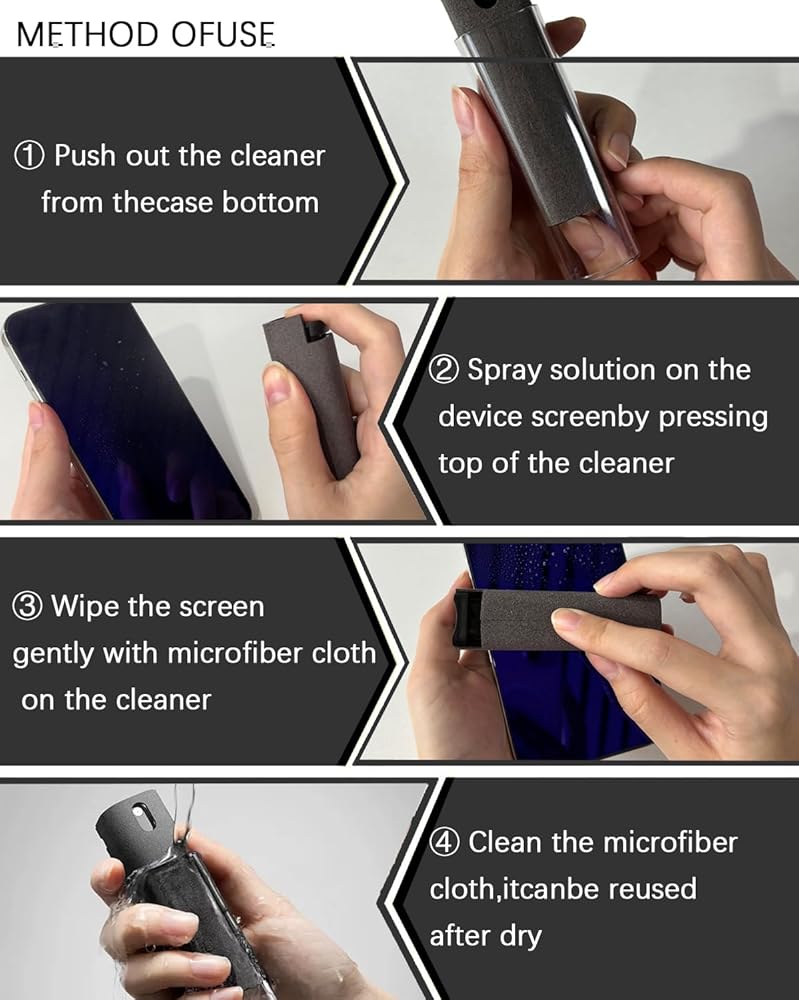 METHOD OFUSE

① Push out the cleaner from thecase bottom

② Spray solution on the device screenby pressing top of the cleaner

③ Wipe the screen gently with microfiber cloth on the cleaner

④ Clean the microfiber cloth,itcanbe reused after dry