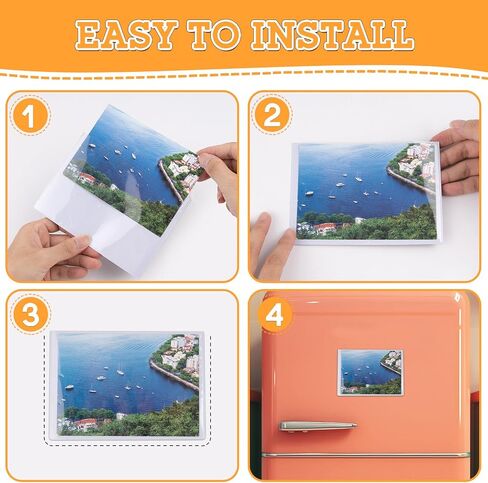 EASY TO INSTALL

1

2

3

4