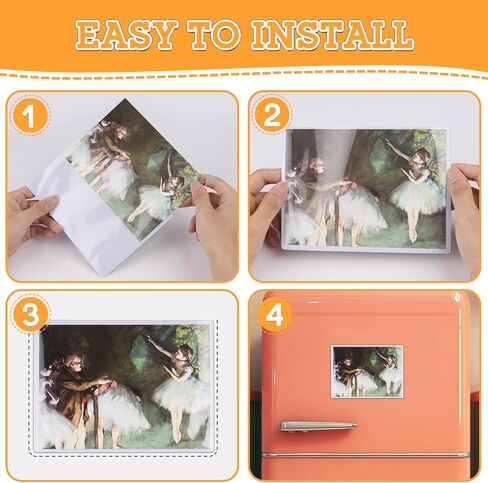 EASY TO INSTALL

1

2

3

4