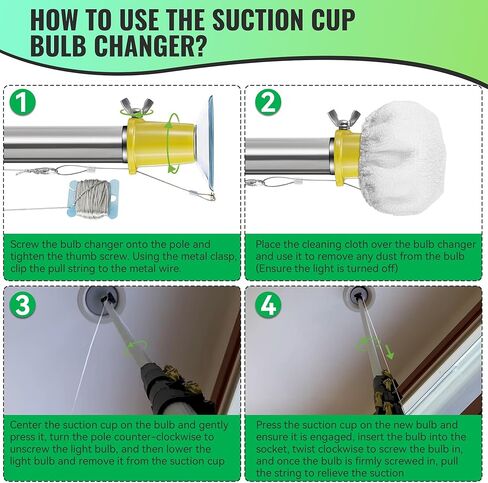 HOW TO USE THE SUCTION CUP BULB CHANGER?

1

Screw the bulb changer onto the pole and tighten the thumb screw. Using the metal clasp, clip the pull string to the metal wire.

2

Place the cleaning cloth over the bulb changer and use it to remove any dust from the bulb (Ensure the light is turned off)

3

Center the suction cup on the bulb and gently press it, turn the pole counter-clockwise to unscrew the light bulb, and then lower the light bulb and remove it from the suction cup

4

Press the suction cup on the new bulb and ensure it is engaged, insert the bulb into the socket, twist clockwise to screw the bulb in, and once the bulb is firmly screwed in, pull the string to relieve the suction