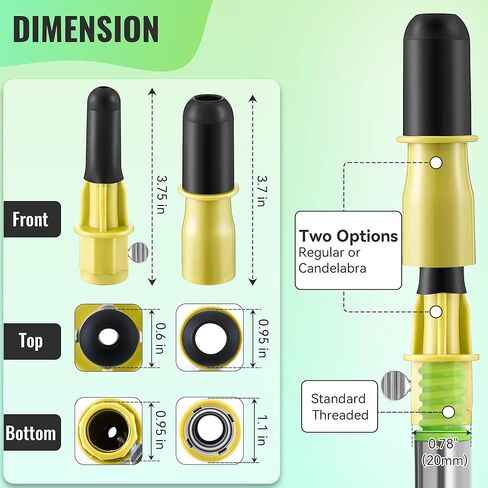 DIMENSION

Front

3.75 in

3.7 in

Top

0.6 in

0.95 in

Bottom

0.95 in

1.1 in

Two Options
Regular or Candelabra

Standard Threaded

0.78"
(20mm)