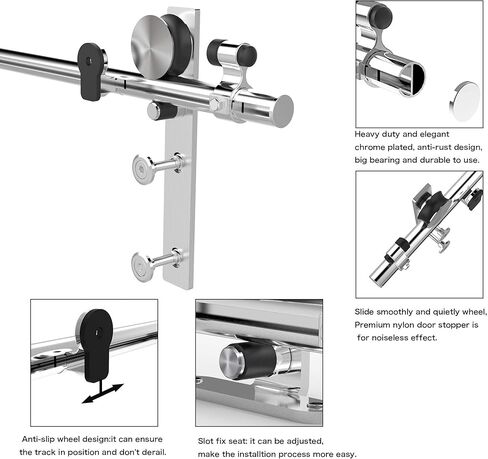 Heavy duty and elegant chrome plated, anti-rust design, big bearing and durable to use.

Slide smoothly and quietly wheel, Premium nylon door stopper is for noiseless effect.

Anti-slip wheel design:it can ensure the track in position and don't derail.

Slot fix seat: it can be adjusted, make the installtion process more easy.