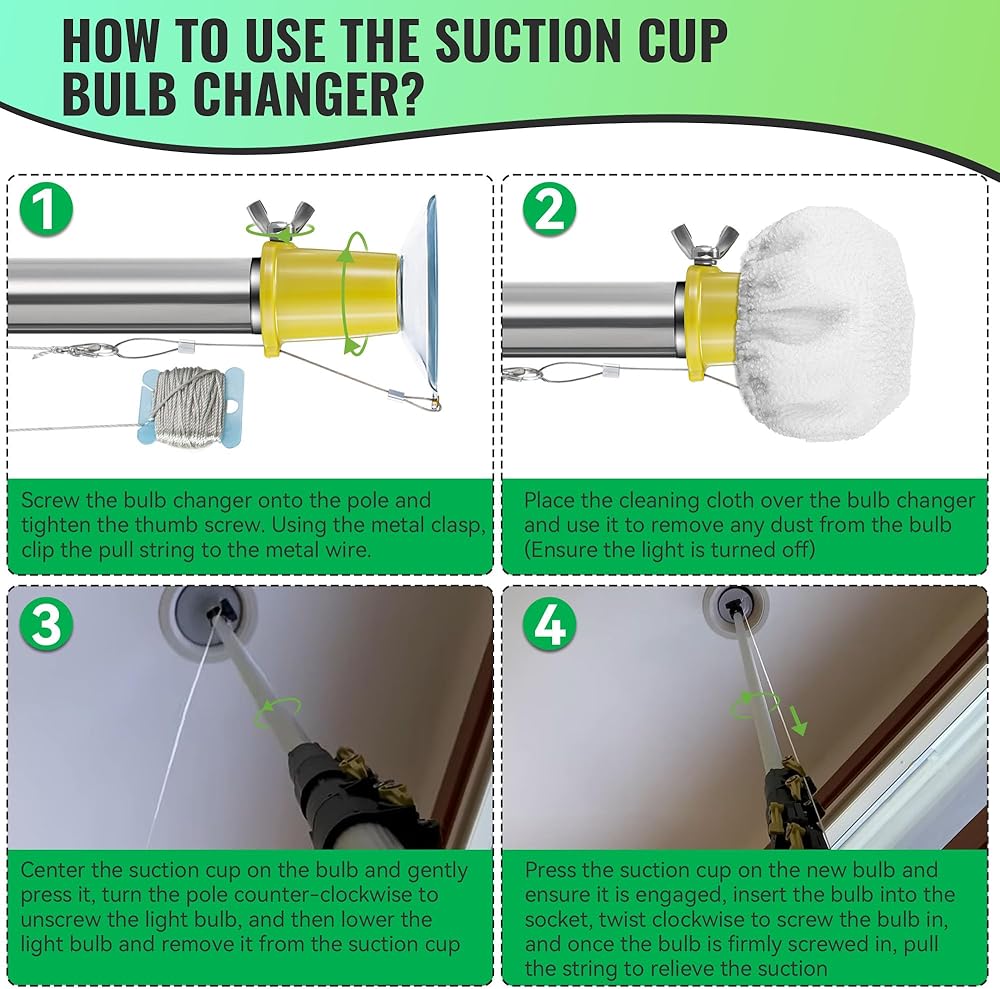 HOW TO USE THE SUCTION CUP BULB CHANGER?

1

Screw the bulb changer onto the pole and tighten the thumb screw. Using the metal clasp, clip the pull string to the metal wire.

2

Place the cleaning cloth over the bulb changer and use it to remove any dust from the bulb (Ensure the light is turned off)

3

Center the suction cup on the bulb and gently press it, turn the pole counter-clockwise to unscrew the light bulb, and then lower the light bulb and remove it from the suction cup

4

Press the suction cup on the new bulb and ensure it is engaged, insert the bulb into the socket, twist clockwise to screw the bulb in, and once the bulb is firmly screwed in, pull the string to relieve the suction