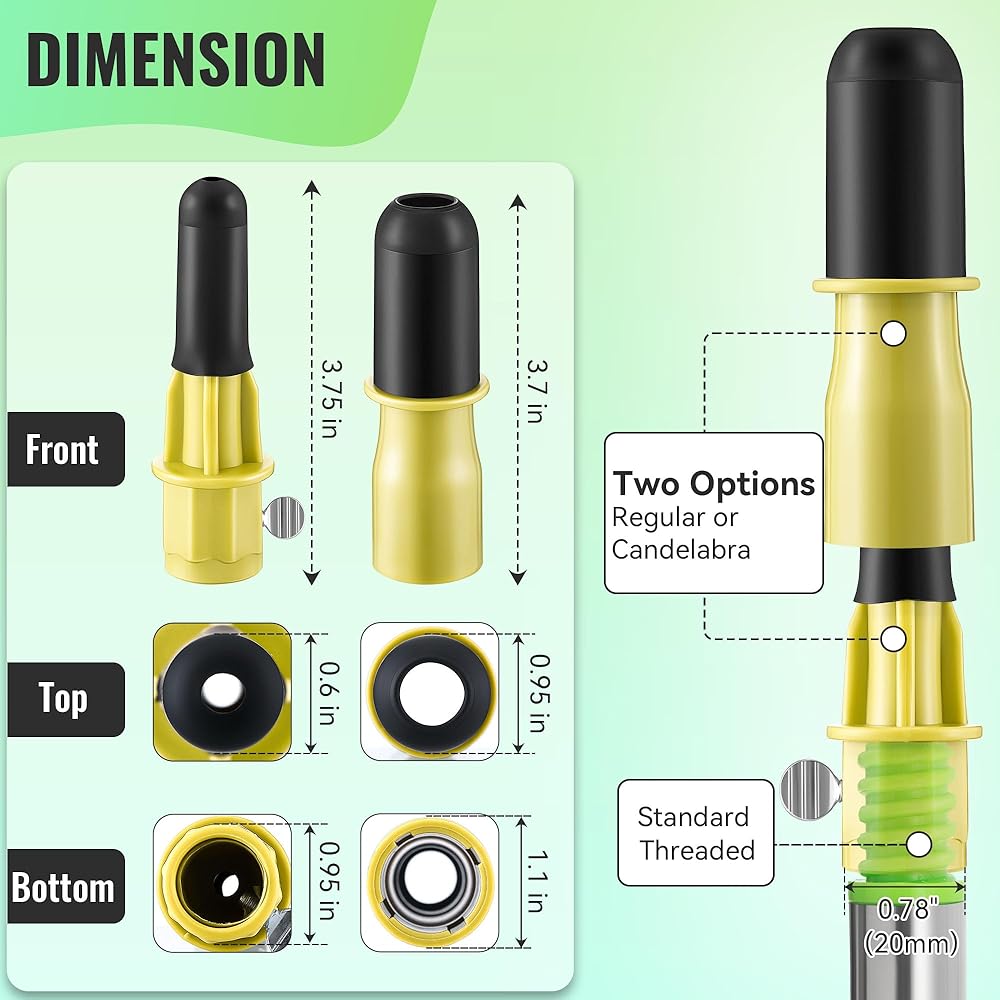 DIMENSION

Front

3.75 in

3.7 in

Top

0.6 in

0.95 in

Bottom

0.95 in

1.1 in

Two Options
Regular or
Candelabra

Standard
Threaded

0.78"
(20mm)