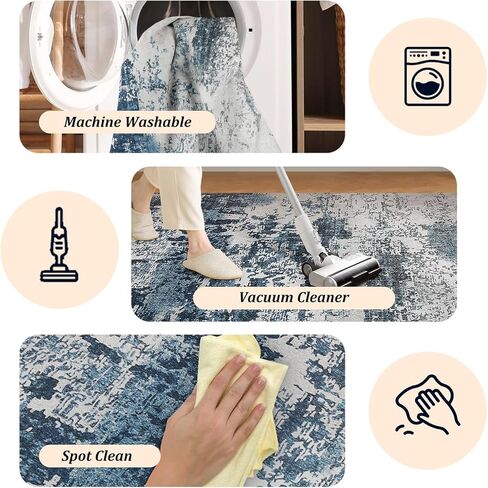 Machine Washable

Vacuum Cleaner

Spot Clean