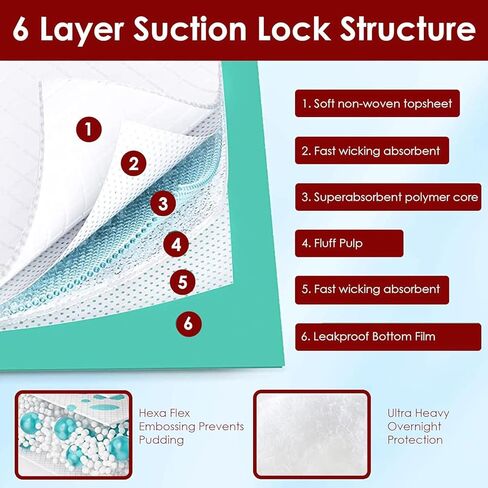 6 Layer Suction Lock Structure

1

2

3

4

5

6

1. Soft non-woven topsheet

2. Fast wicking absorbent

3. Superabsorbent polymer core

4. Fluff Pulp

5. Fast wicking absorbent

6. Leakproof Bottom Film

Hexa Flex Embossing Prevents Pudding

Ultra Heavy Overnight Protection