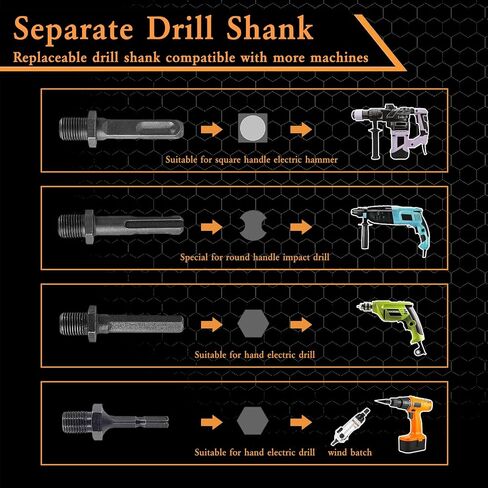 Separate Drill Shank

Replaceable drill shank compatible with more machines

Suitable for square handle electric hammer

Special for round handle impact drill

Suitable for hand electric drill

Suitable for hand electric drill wind batch