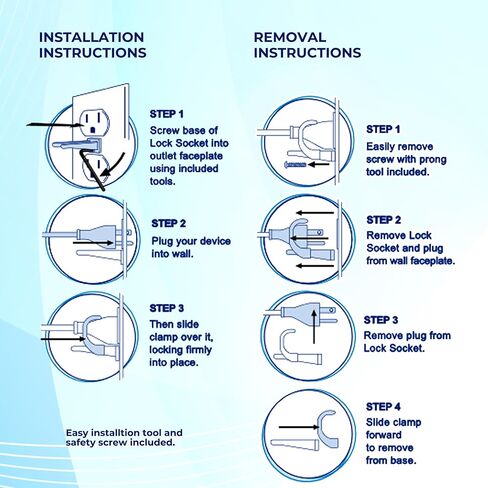 INSTALLATION INSTRUCTIONS

STEP 1
Screw base of Lock Socket into outlet faceplate using included tools.

STEP 2
Plug your device into wall.

STEP 3
Then slide clamp over it, locking firmly into place.

Easy installtion tool and safety screw included.

REMOVAL INSTRUCTIONS

STEP 1
Easily remove screw with prong tool included.

STEP 2
Remove Lock Socket and plug from wall faceplate.

STEP 3
Remove plug from Lock Socket.

STEP 4
Slide clamp forward to remove from base.