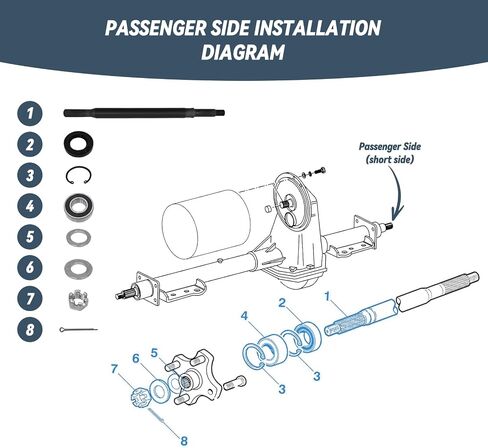 PASSENGER SIDE INSTALLATION DIAGRAM

1
2
3
4
5
6
7
8

Passenger Side (short side)

1
2
4
3
3
5
6
7
8