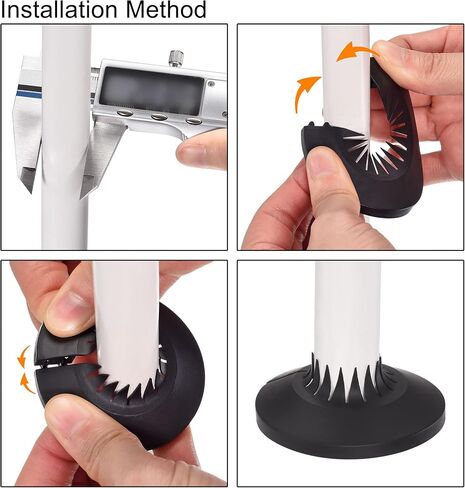 Installation Method