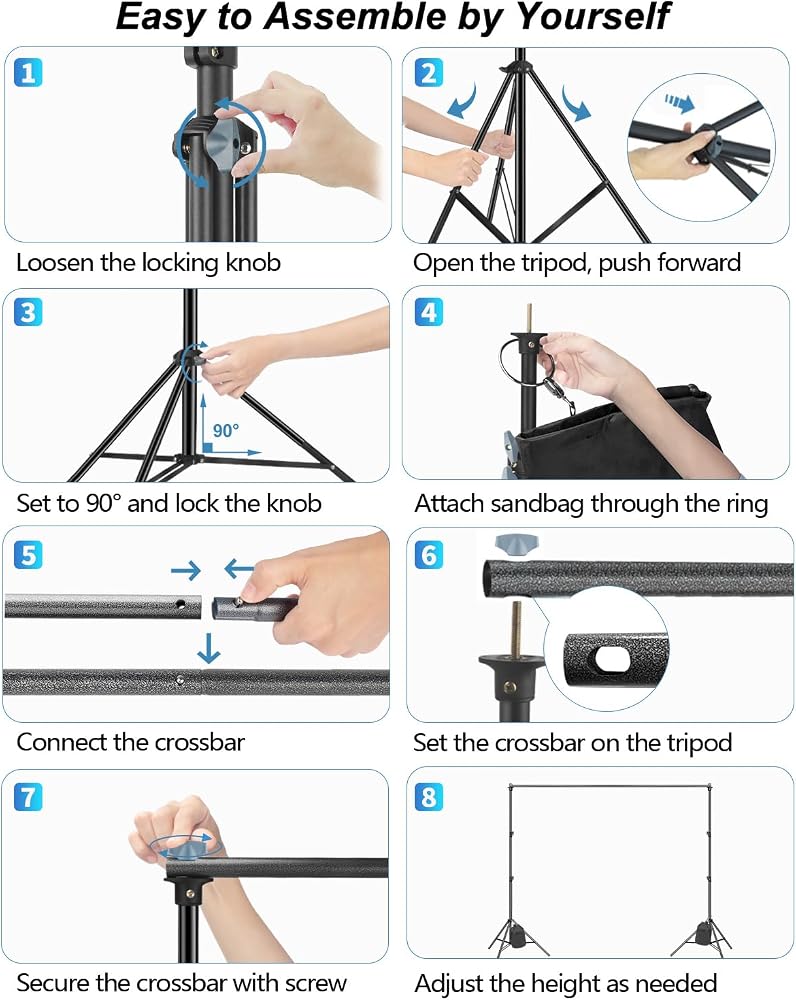 Easy to Assemble by Yourself

1
Loosen the locking knob

2
Open the tripod, push forward

3
90°
Set to 90° and lock the knob

4
Attach sandbag through the ring

5
Connect the crossbar

6
Set the crossbar on the tripod

7
Secure the crossbar with screw

8
Adjust the height as needed