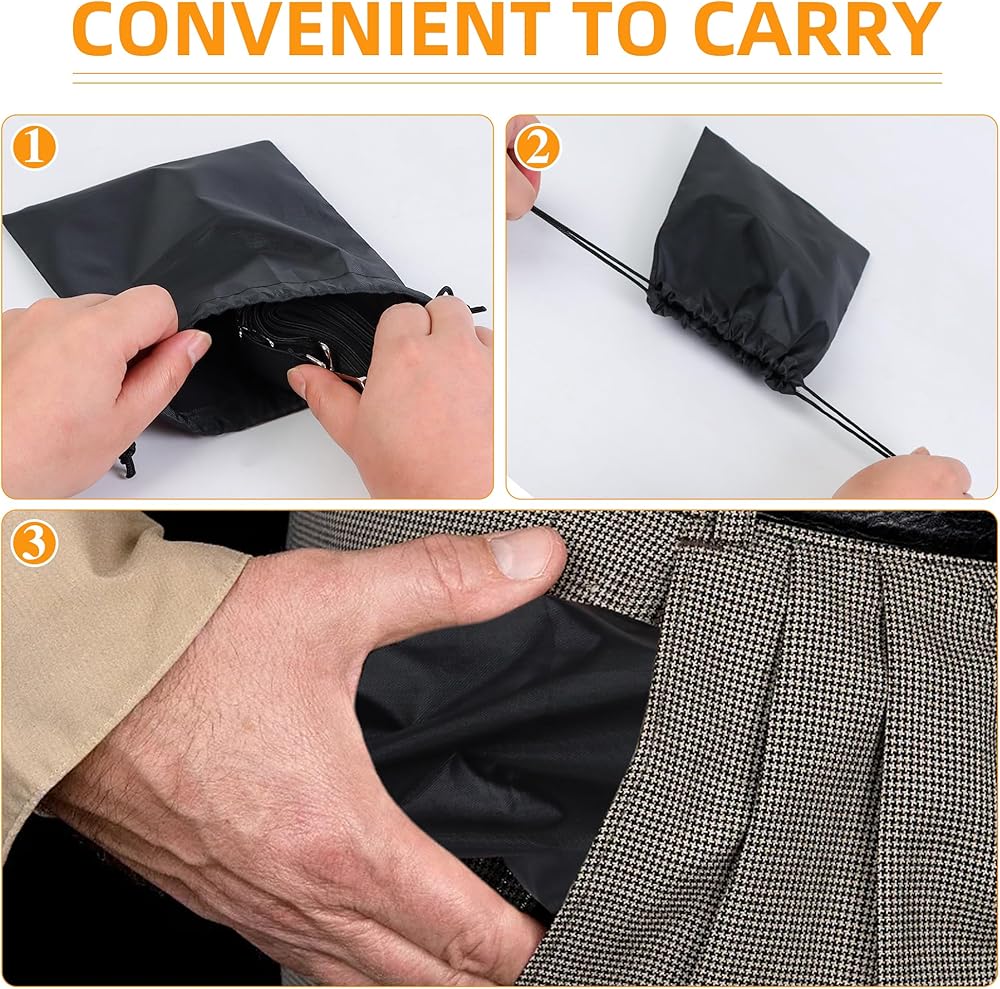 CONVENIENT TO CARRY

1

2

3