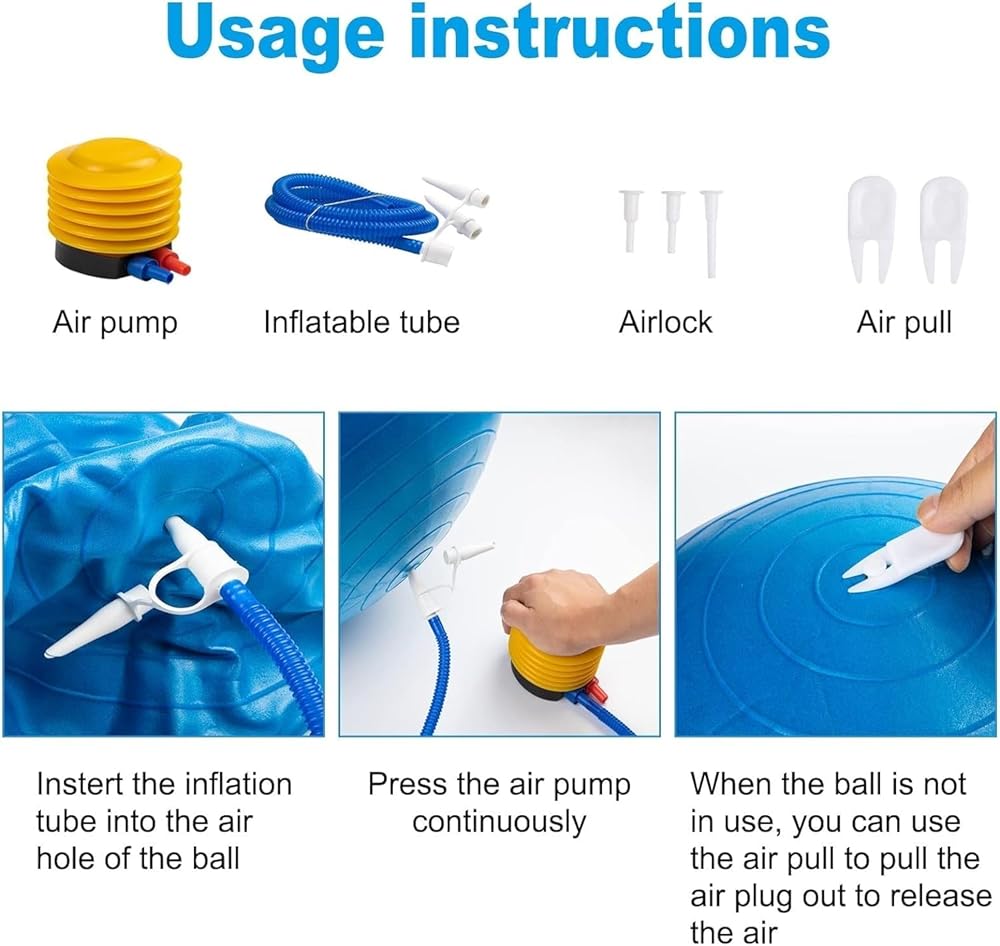 Usage instructions

Air pump

Inflatable tube

Airlock

Air pull

Instert the inflation tube into the air hole of the ball

Press the air pump continuously

When the ball is not in use, you can use the air pull to pull the air plug out to release the air