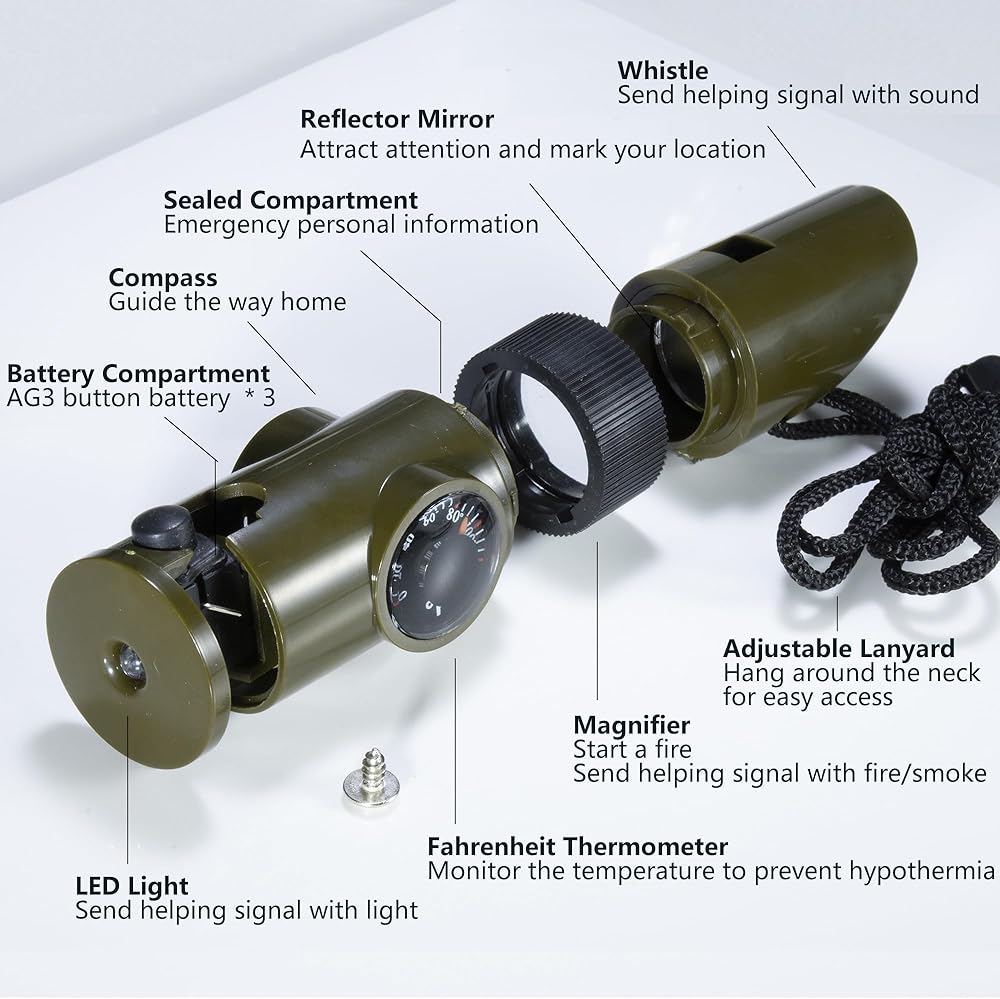 Whistle
Send helping signal with sound

Reflector Mirror
Attract attention and mark your location

Sealed Compartment
Emergency personal information

Compass
Guide the way home

Battery Compartment
AG3 button battery * 3

Adjustable Lanyard
Hang around the neck for easy access

Magnifier
Start a fire
Send helping signal with fire/smoke

Fahrenheit Thermometer
Monitor the temperature to prevent hypothermia

LED Light
Send helping signal with light