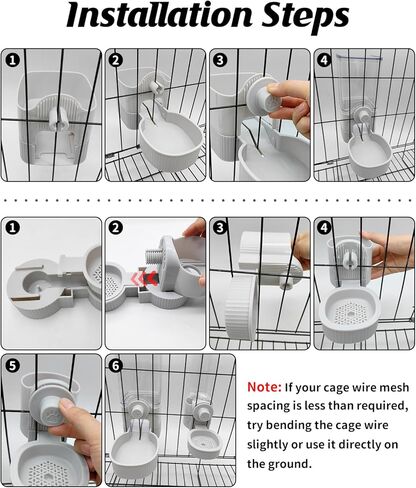 Installation Steps

1
2
3
4

1
2
3
4
5
6

Note: If your cage wire mesh spacing is less than required, try bending the cage wire slightly or use it directly on the ground.