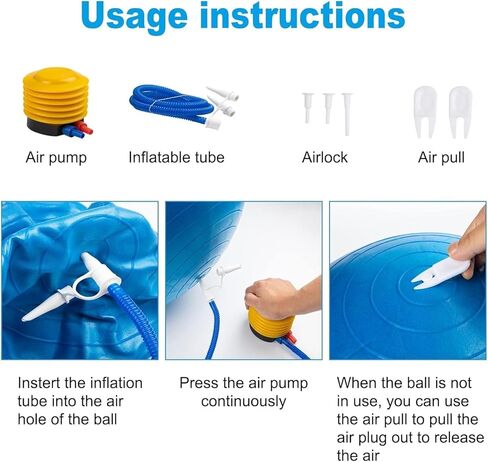 Usage instructions

Air pump

Inflatable tube

Airlock

Air pull

Instert the inflation tube into the air hole of the ball

Press the air pump continuously

When the ball is not in use, you can use the air pull to pull the air plug out to release the air