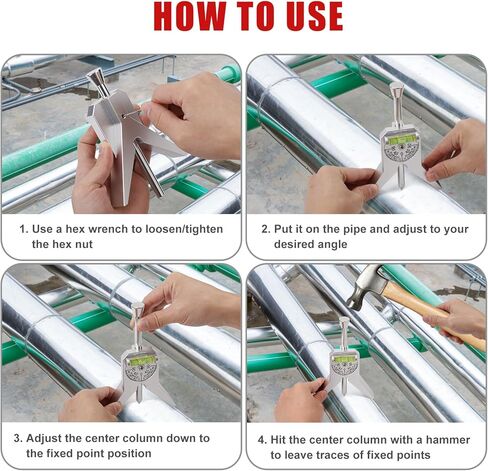 HOW TO USE

1. Use a hex wrench to loosen/tighten the hex nut

2. Put it on the pipe and adjust to your desired angle

3. Adjust the center column down to the fixed point position

4. Hit the center column with a hammer to leave traces of fixed points