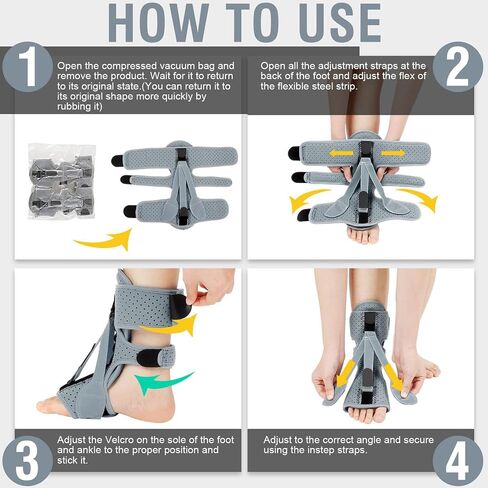 HOW TO USE

1

Open the compressed vacuum bag and remove the product. Wait for it to return to its original state.(You can return it to its original shape more quickly by rubbing it)

2

Open all the adjustment straps at the back of the foot and adjust the flex of the flexible steel strip.

3

Adjust the Velcro on the sole of the foot and ankle to the proper position and stick it.

4

Adjust to the correct angle and secure using the instep straps.