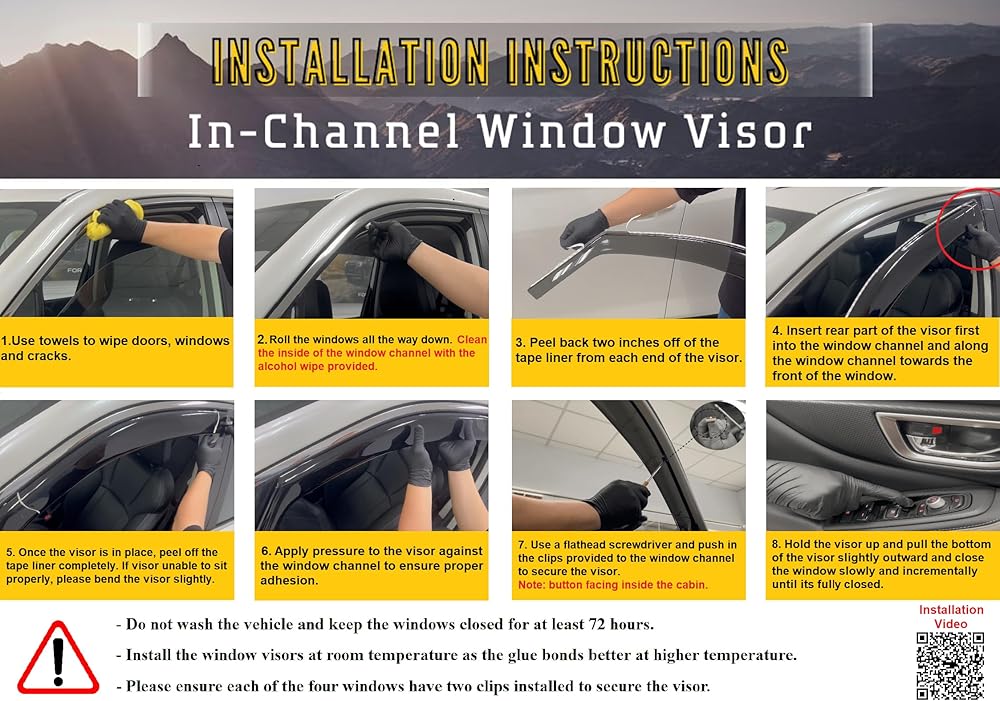 INSTALLATION INSTRUCTIONS

In-Channel Window Visor

1.Use towels to wipe doors, windows and cracks.

2. Roll the windows all the way down. Clean the inside of the window channel with the alcohol wipe provided.

3. Peel back two inches off of the tape liner from each end of the visor.

4. Insert rear part of the visor first into the window channel and along the window channel towards the front of the window.

5. Once the visor is in place, peel off the tape liner completely. If visor unable to sit properly, please bend the visor slightly.

6. Apply pressure to the visor against the window channel to ensure proper adhesion.

7. Use a flathead screwdriver and push in the clips provided to the window channel to secure the visor.
Note: button facing inside the cabin.

8. Hold the visor up and pull the bottom of the visor slightly outward and close the window slowly and incrementally until its fully closed.

- Do not wash the vehicle and keep the windows closed for at least 72 hours.

- Install the window visors at room temperature as the glue bonds better at higher temperature.

- Please ensure each of the four windows have two clips installed to secure the visor.

Installation Video