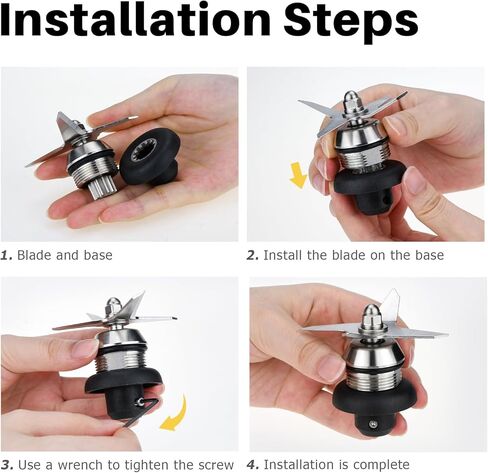 Installation Steps

1. Blade and base

2. Install the blade on the base

3. Use a wrench to tighten the screw

4. Installation is complete