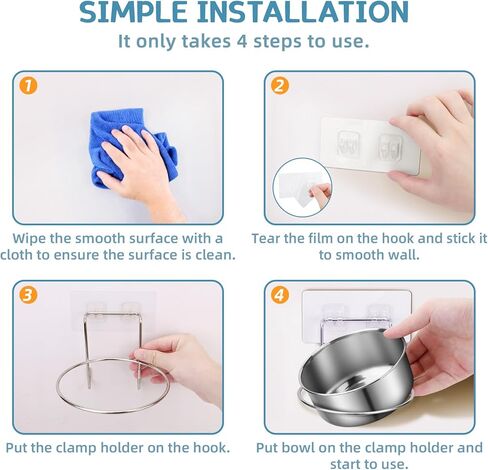 SIMPLE INSTALLATION
It only takes 4 steps to use.

1
Wipe the smooth surface with a cloth to ensure the surface is clean.

2
Tear the film on the hook and stick it to smooth wall.

3
Put the clamp holder on the hook.

4
Put bowl on the clamp holder and start to use.