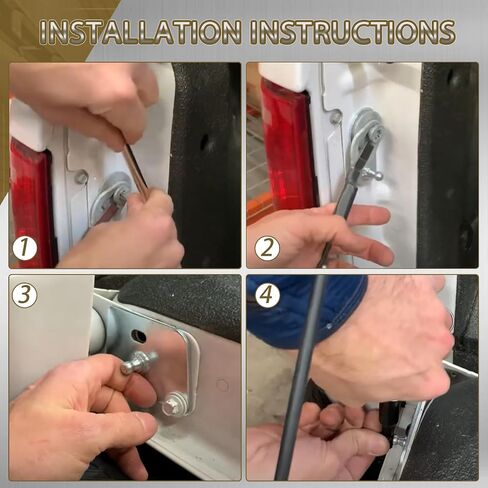 INSTALLATION INSTRUCTIONS

1

2

3

4