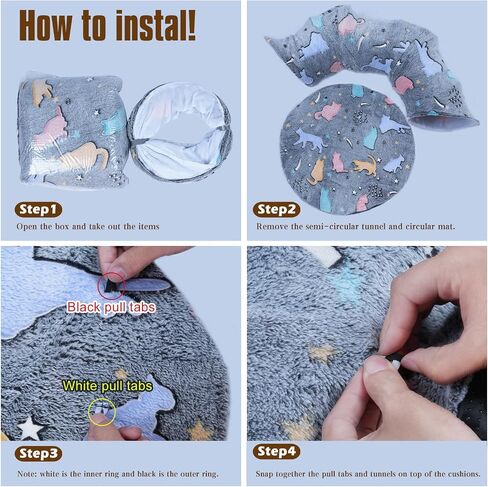 How to instal!

Step1

Open the box and take out the items

Step2

Remove the semi-circular tunnel and circular mat.

Black pull tabs

White pull tabs

Step3

Note: white is the inner ring and black is the outer ring.

Step4

Snap together the pull tabs and tunnels on top of the cushions.