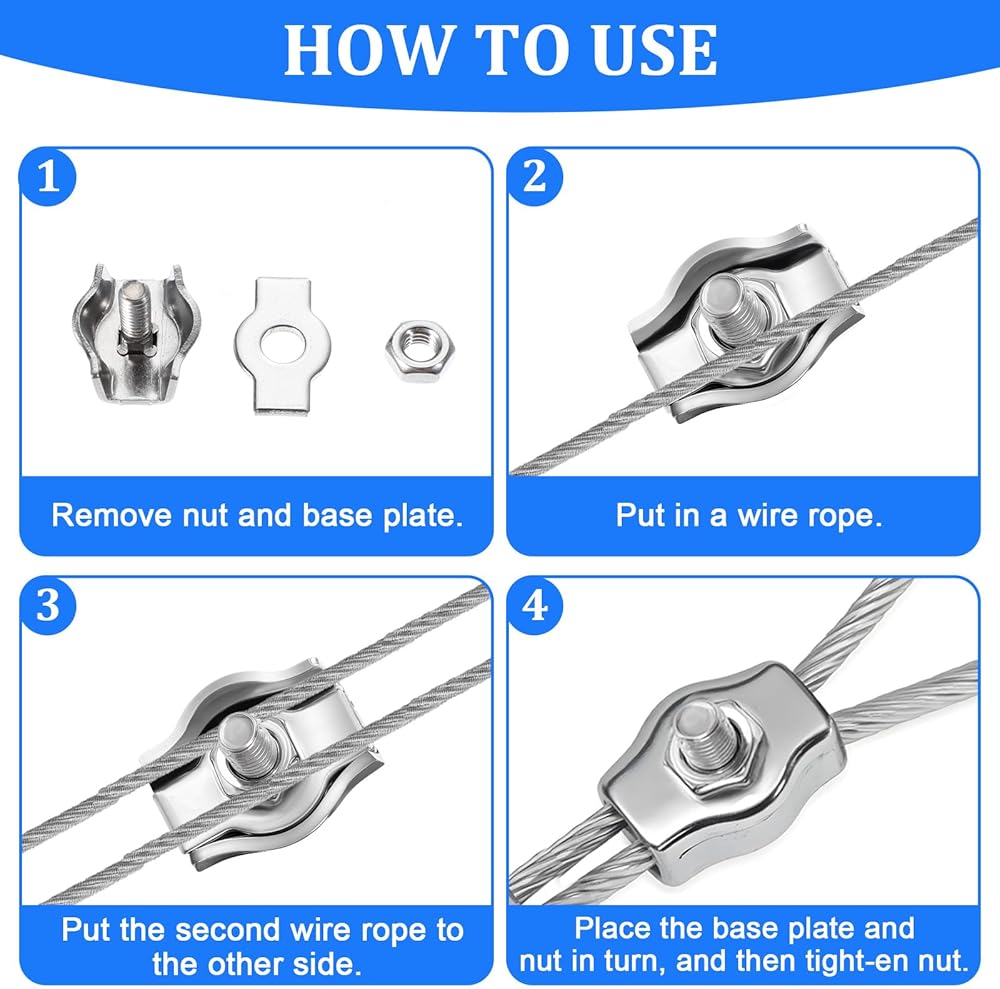 HOW TO USE

1

Remove nut and base plate.

2

Put in a wire rope.

3

Put the second wire rope to the other side.

4

Place the base plate and nut in turn, and then tight-en nut.