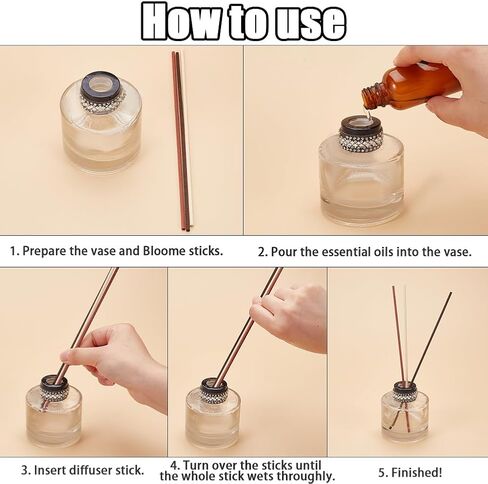 How to use

1. Prepare the vase and Bloome sticks.

2. Pour the essential oils into the vase.

3. Insert diffuser stick.

4. Turn over the sticks until the whole stick wets throughly.

5. Finished!