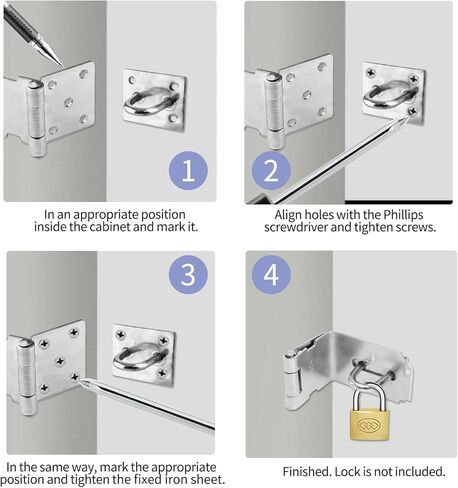 1

In an appropriate position inside the cabinet and mark it.

2

Align holes with the Phillips screwdriver and tighten screws.

3

In the same way, mark the appropriate position and tighten the fixed iron sheet.

4

Finished. Lock is not included.