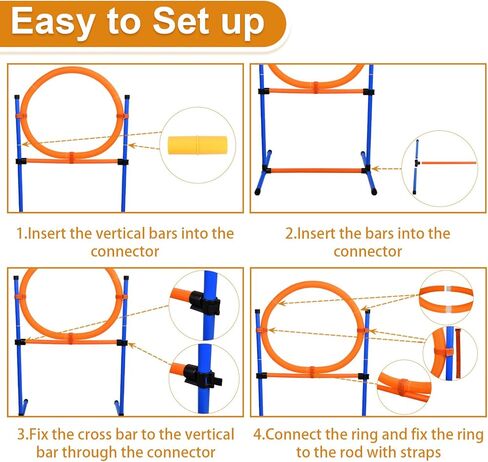 Easy to Set up

1.Insert the vertical bars into the connector

2.Insert the bars into the connector

3.Fix the cross bar to the vertical bar through the connector

4.Connect the ring and fix the ring to the rod with straps