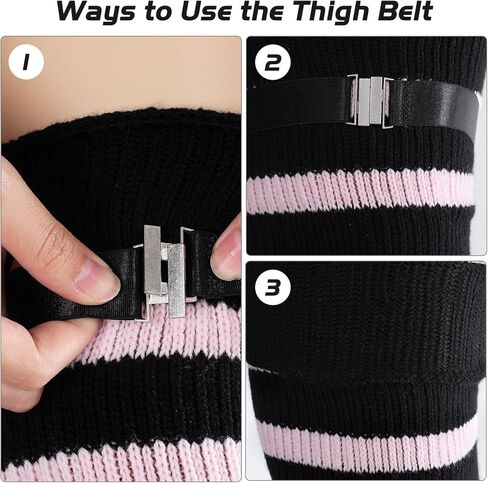 Ways to Use the Thigh Belt

1

2

3