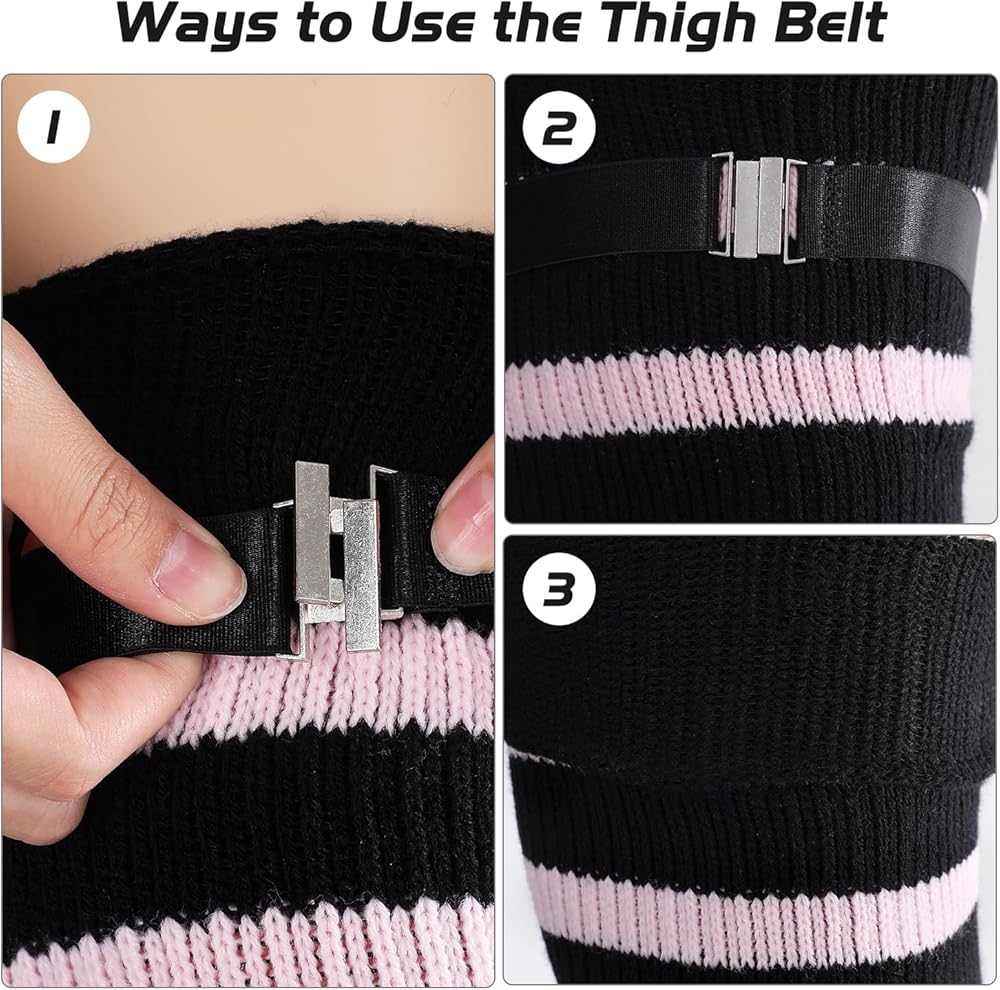 Ways to Use the Thigh Belt

1

2

3