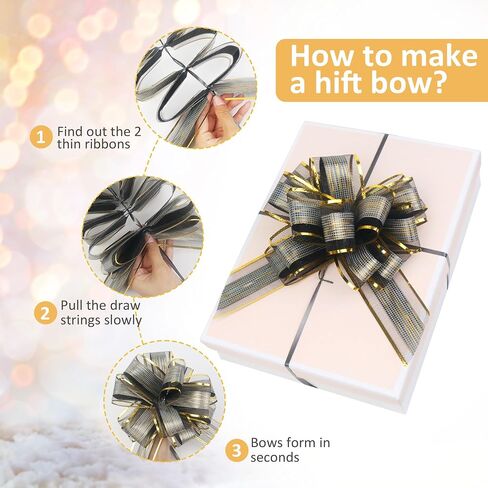 How to make a hift bow?

1 Find out the 2 thin ribbons

2 Pull the draw strings slowly

3 Bows form in seconds